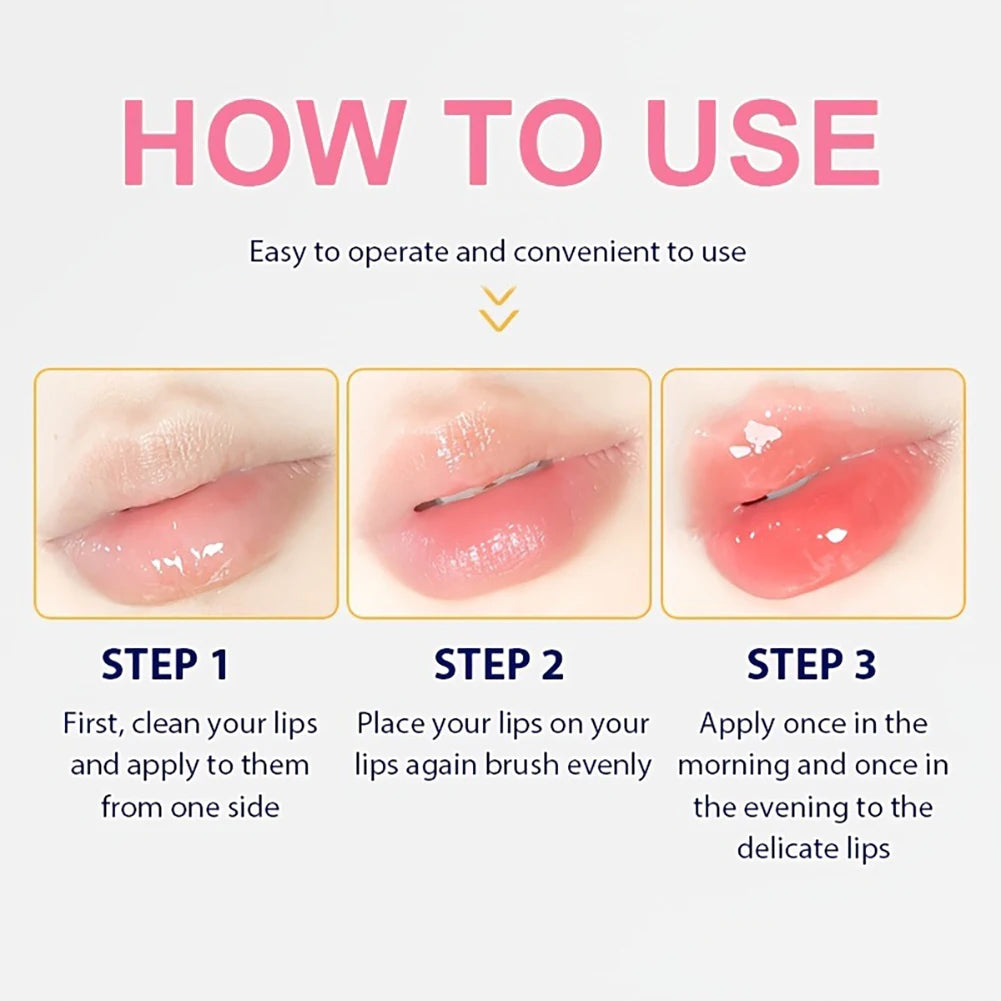 HOW TO USE

Easy to operate and convenient to use

STEP 1

First, clean your lips and apply to them from one side

STEP 2

Place your lips on your lips again brush evenly

STEP 3

Apply once in the morning and once in the evening to the delicate lips